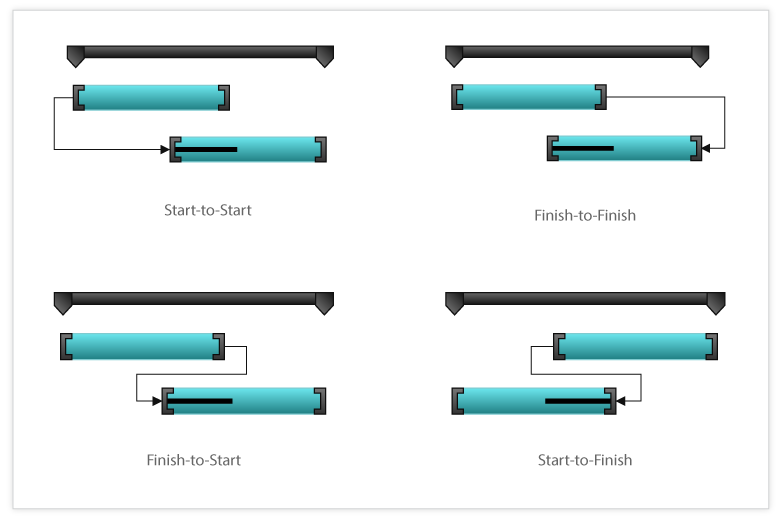 Start-to-Start

Finish-to-Finish

Finish-to-Start

Start-to-Finish