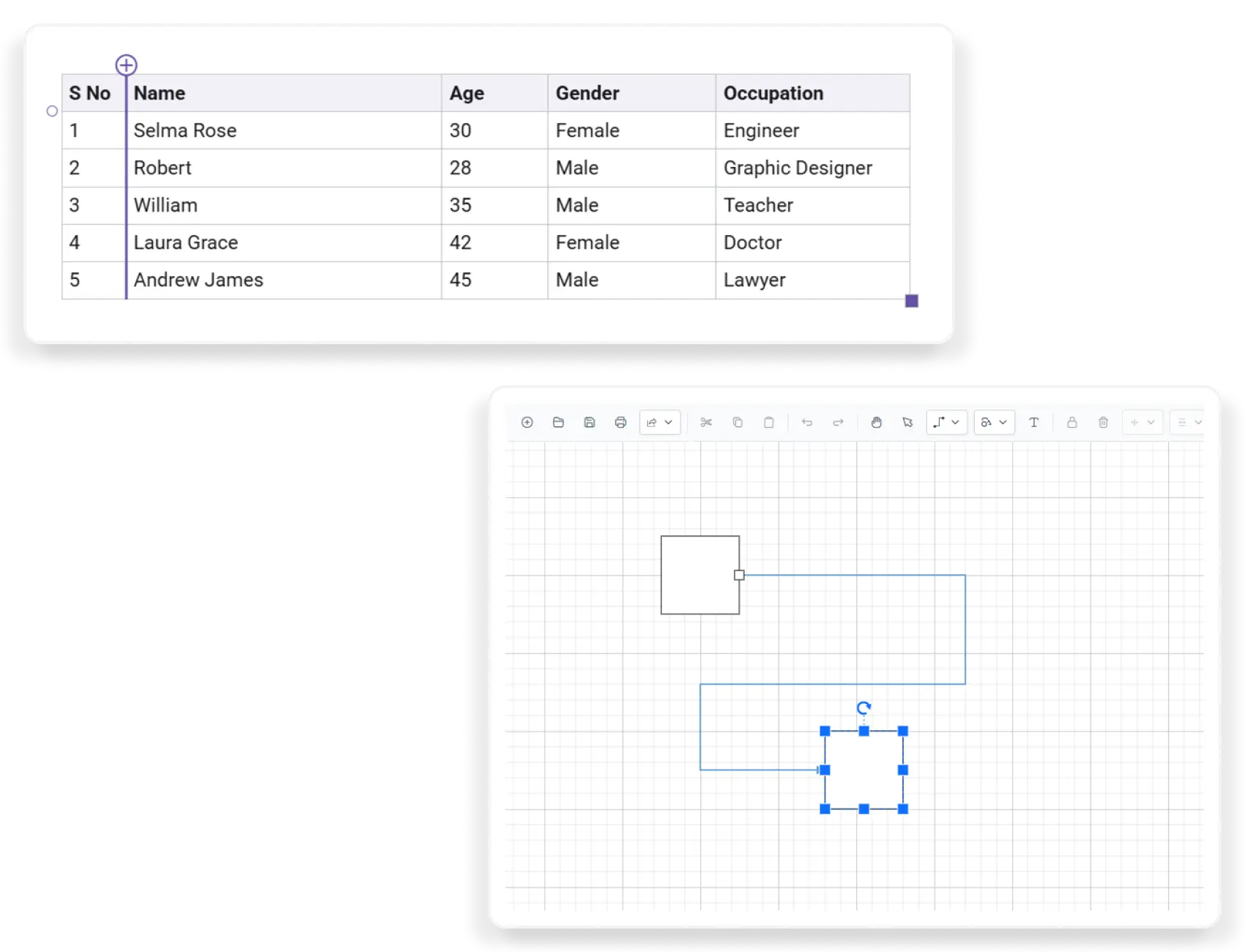 | S No | Name | Age | Gender | Occupation |
|---|---|---|---|---|
| 1 | Selma Rose | 30 | Female | Engineer |
| 2 | Robert | 28 | Male | Graphic Designer |
| 3 | William | 35 | Male | Teacher |
| 4 | Laura Grace | 42 | Female | Doctor |
| 5 | Andrew James | 45 | Male | Lawyer |